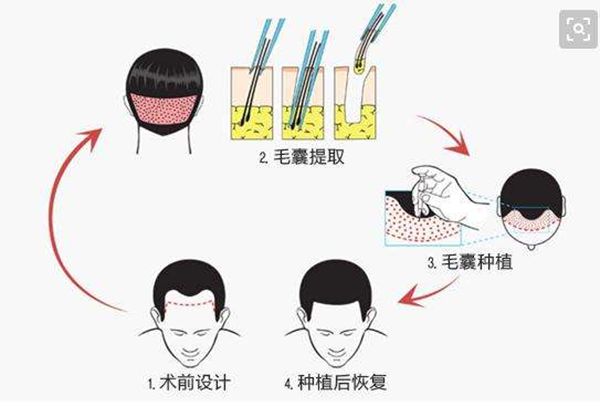 2. 毛囊提取

3. 毛囊种植

1. 术前设计

4. 种植后恢复