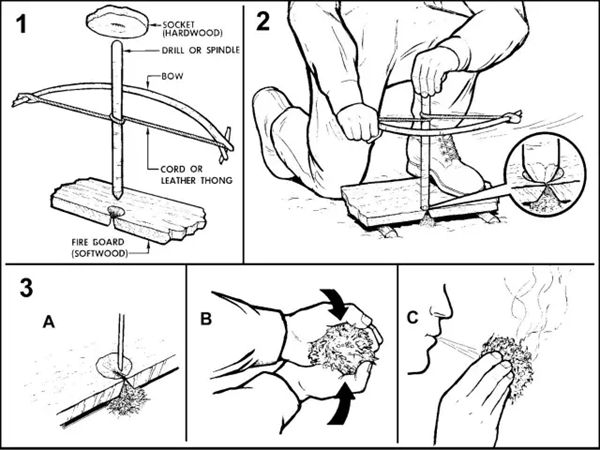 1

SOCKET (HARDWOOD)

DRILL OR SPINDLE

BOW

CORD OR LEATHER THONG

FIRE BOARD (SOFTWOOD)

2

3

A

B

C